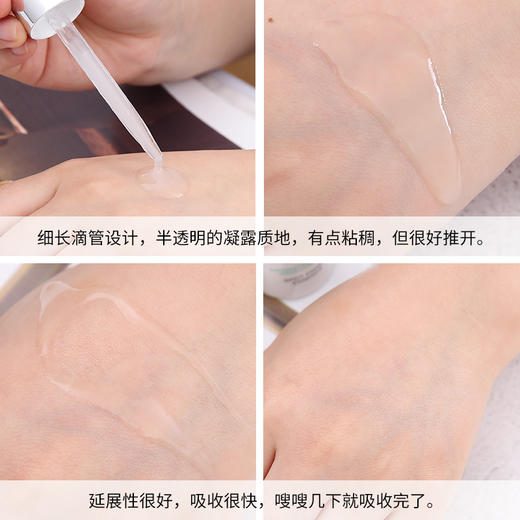 细长滴管设计，半透明的凝露质地，有点粘稠，但很好推开。

延展性很好，吸收很快，嗖嗖几下就吸收完了。