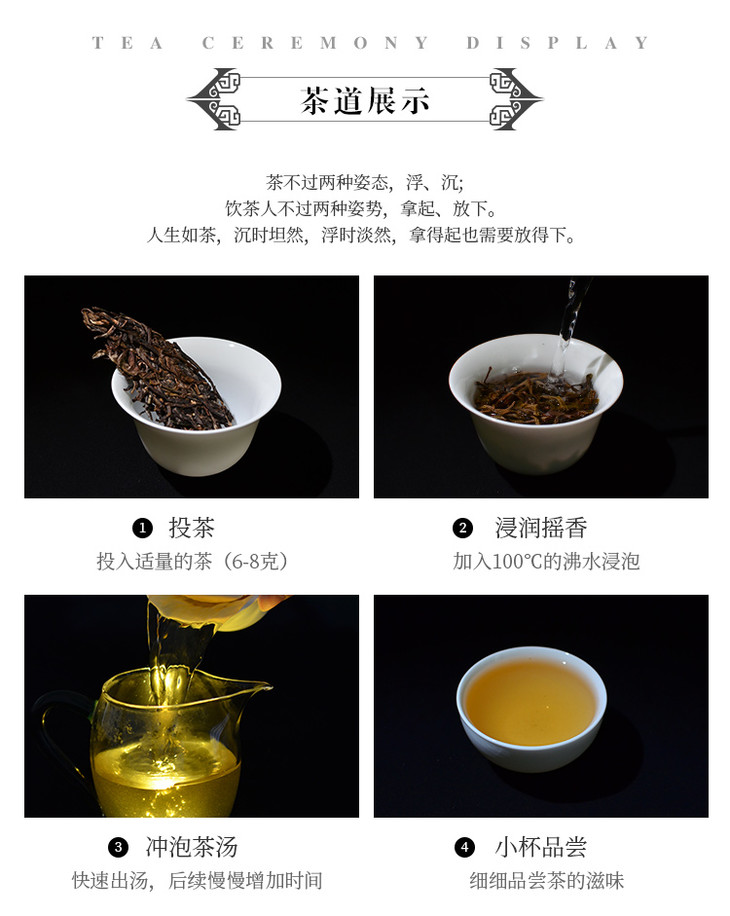 TEA CEREMONY DISPLAY

茶道展示

茶不过两种姿态，浮、沉；
饮茶人不过两种姿势，拿起、放下。
人生如茶，沉时坦然，浮时淡然，拿得起也需要放得下。

❶ 投茶
投入适量的茶（6-8克）

❷ 浸润摇香
加入100°C的沸水浸泡

❸ 冲泡茶汤
快速出汤，后续慢慢增加时间

❹ 小杯品尝
细细品尝茶的滋味