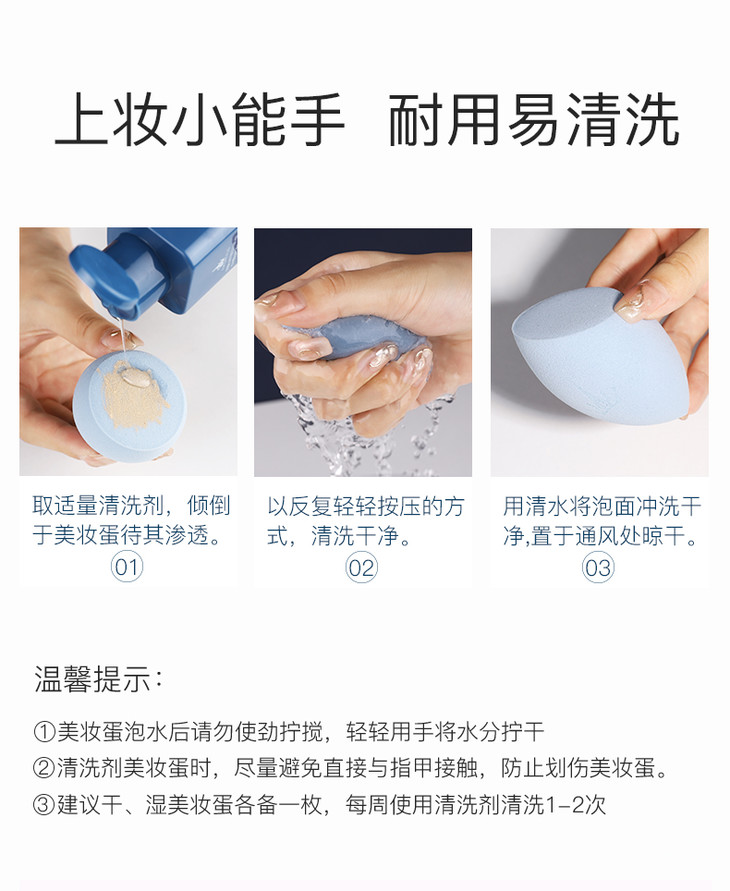 上妆小能手 耐用易清洗

取适量清洗剂，倾倒于美妆蛋待其渗透。
01

以反复轻轻按压的方式，清洗干净。
02

用清水将泡面冲洗干净,置于通风处晾干。
03

温馨提示:

①美妆蛋泡水后请勿使劲拧搅，轻轻用手将水分拧干
②清洗剂美妆蛋时，尽量避免直接与指甲接触，防止划伤美妆蛋。
③建议干、湿美妆蛋各备一枚，每周使用清洗剂清洗1-2次