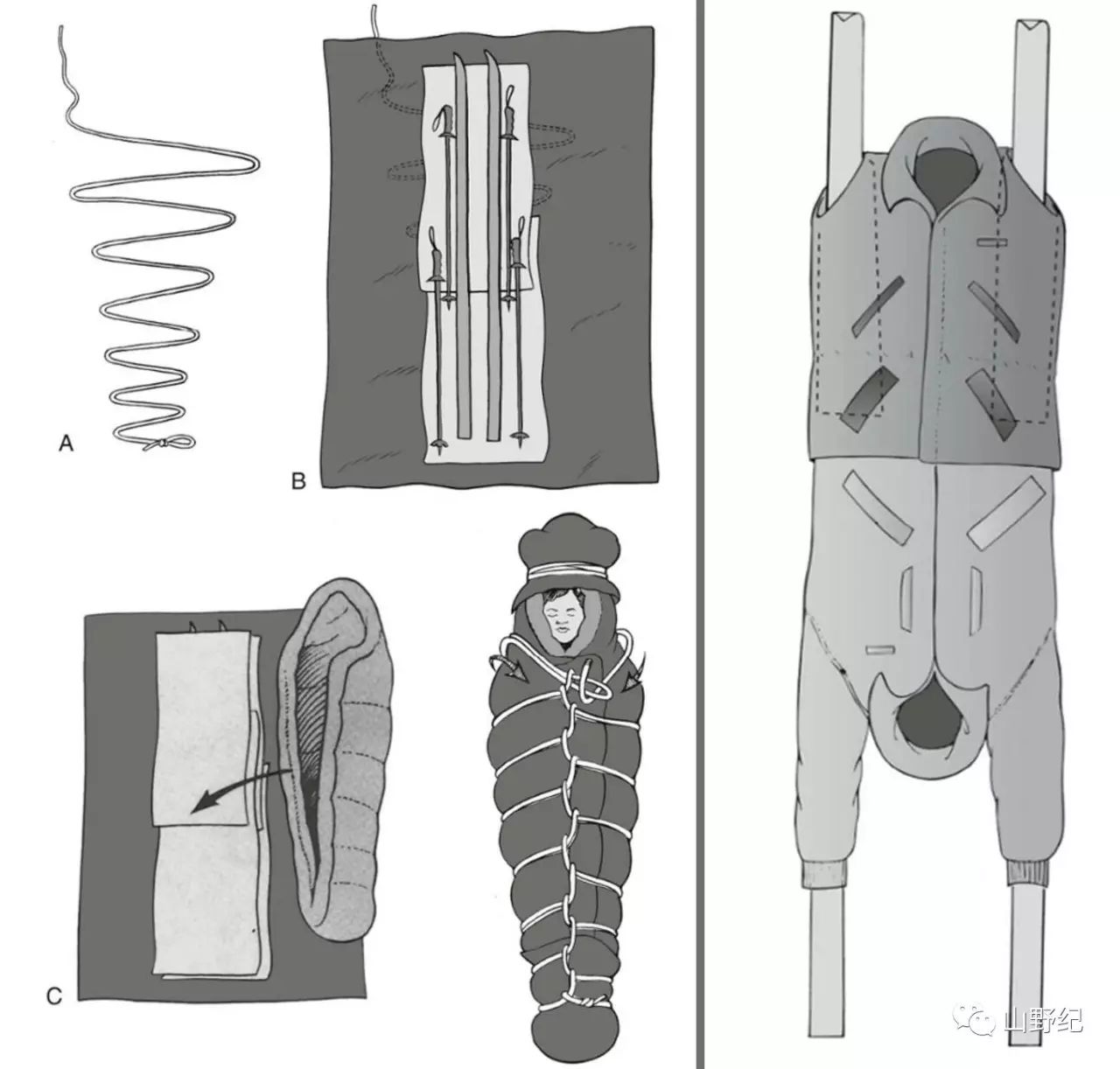 A

B

C

山野纪