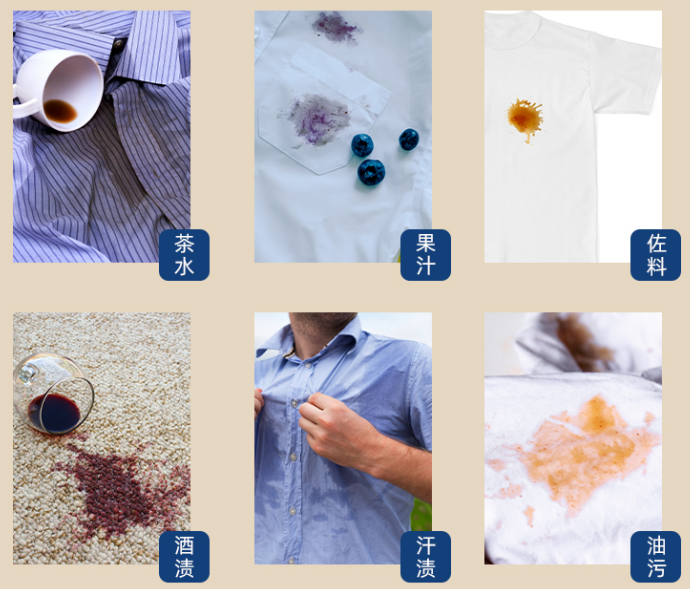 茶水

果汁

佐料

酒渍

汗渍

油污