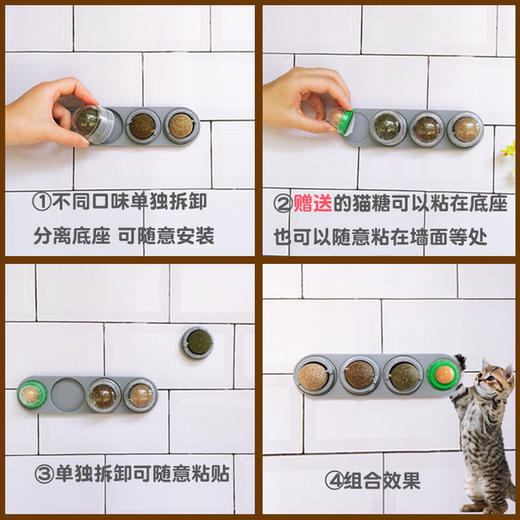 ①不同口味单独拆卸
分离底座 可随意安装

②赠送的猫糖可以粘在底座
也可以随意粘在墙面等处

③单独拆卸可随意粘贴

④组合效果