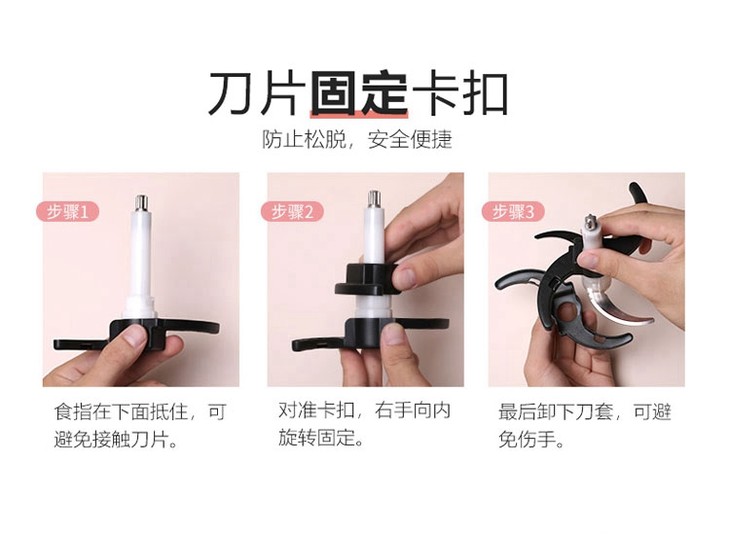 刀片固定卡扣

防止松脱，安全便捷

步骤1

食指在下面抵住，可避免接触刀片。

步骤2

对准卡扣，右手向内旋转固定。

步骤3

最后卸下刀套，可避免伤手。