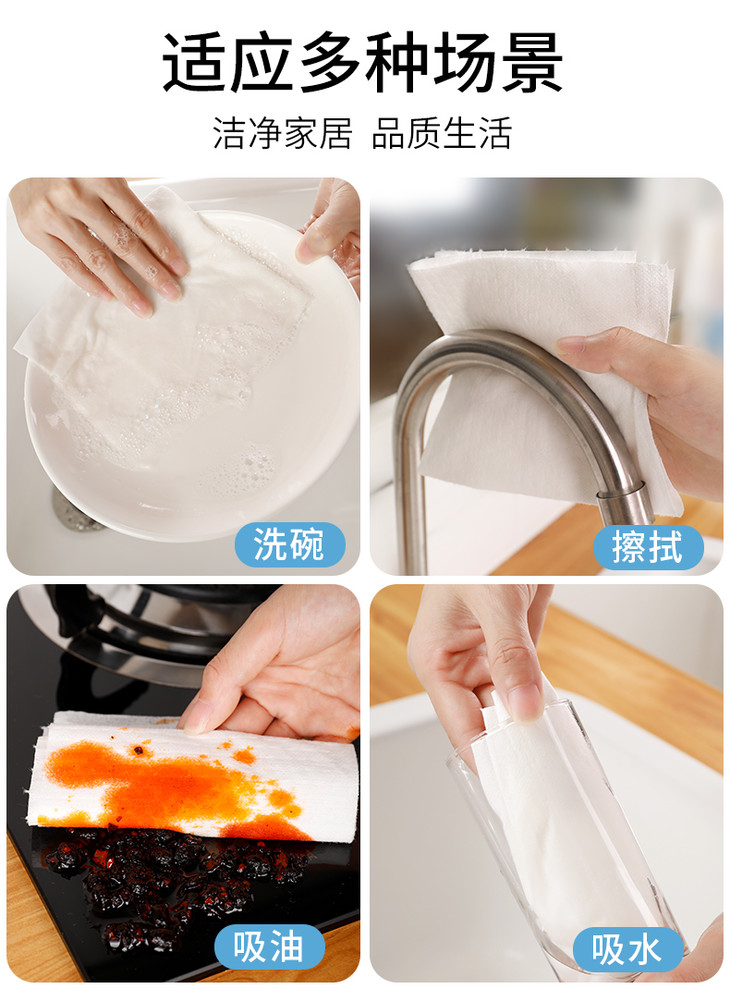 适应多种场景

洁净家居 品质生活

洗碗

擦拭

吸油

吸水