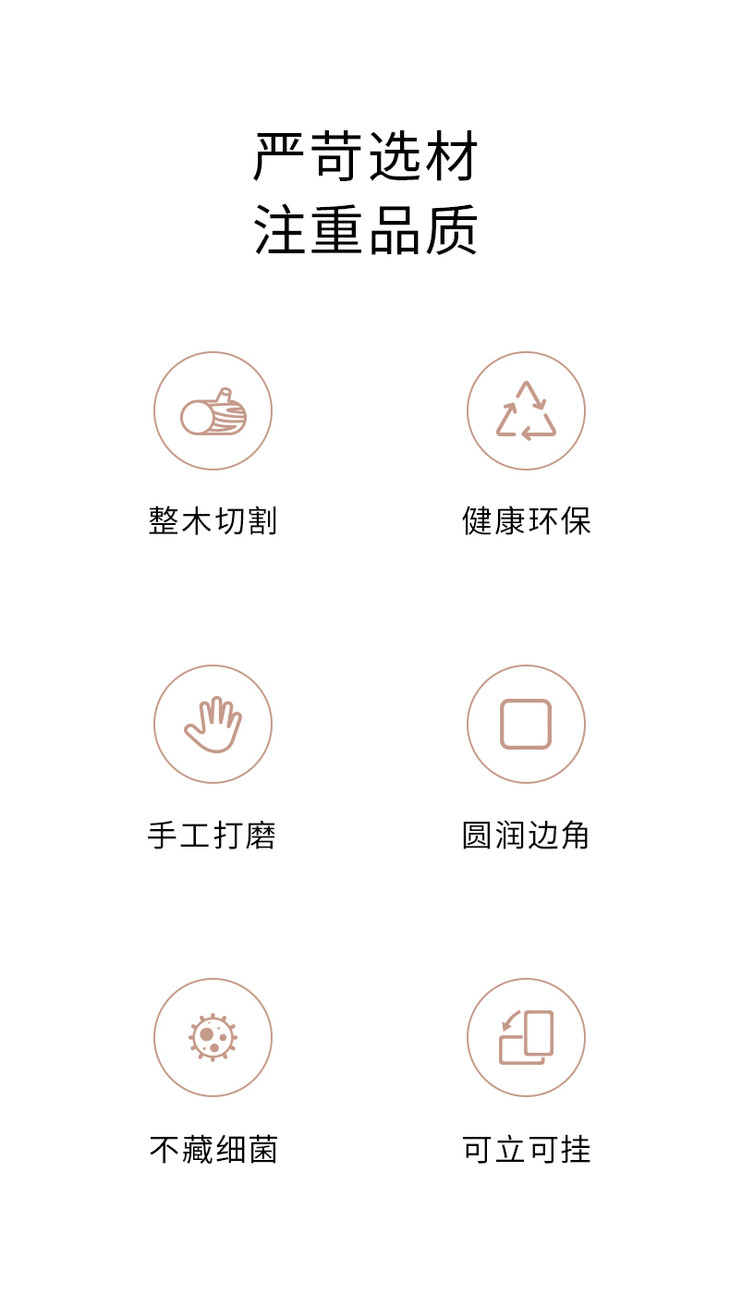 严苛选材
注重品质

整木切割

健康环保

手工打磨

圆润边角

不藏细菌

可立可挂