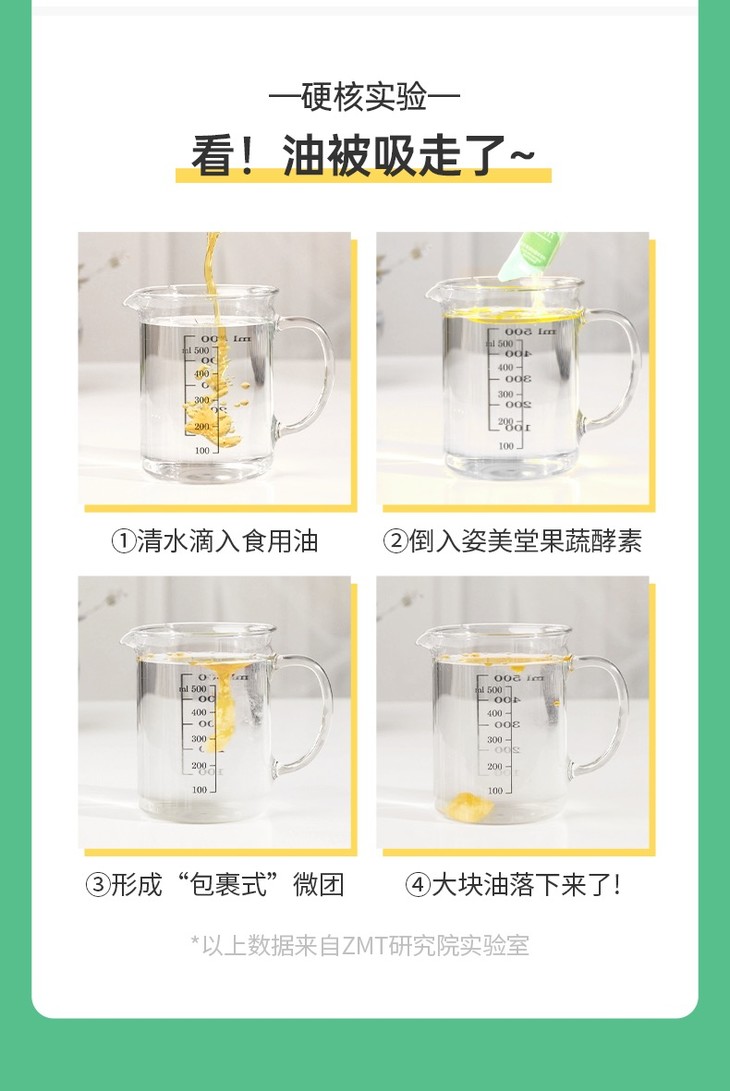 —硬核实验—

看！油被吸走了~

ml 500
400
300
200
100

①清水滴入食用油

ml 500
400
300
200
100

②倒入姿美堂果蔬酵素

ml 500
400
300
200
100

③形成“包裹式”微团

ml 500
400
300
200
100

④大块油落下来了！

*以上数据来自ZMT研究院实验室