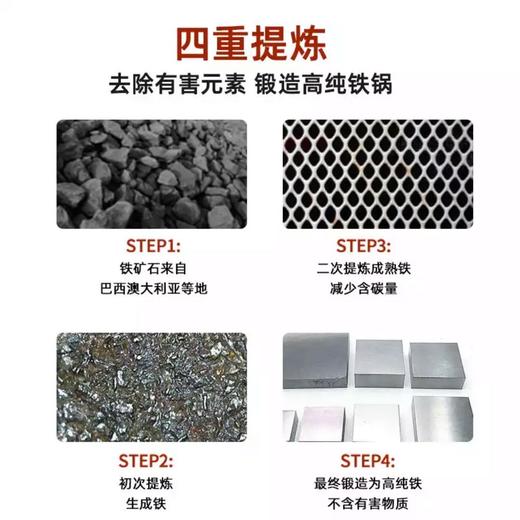 四重提炼
去除有害元素 锻造高纯铁锅

STEP1:
铁矿石来自
巴西澳大利亚等地

STEP3:
二次提炼成熟铁
减少含碳量

STEP2:
初次提炼
生成铁

STEP4:
最终锻造为高纯铁
不含有害物质