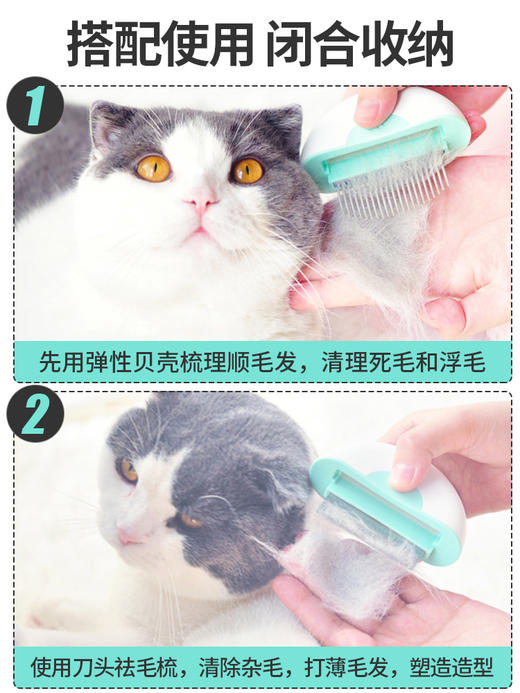 搭配使用 闭合收纳

1

先用弹性贝壳梳理顺毛发，清理死毛和浮毛

2

使用刀头祛毛梳，清除杂毛，打薄毛发，塑造造型