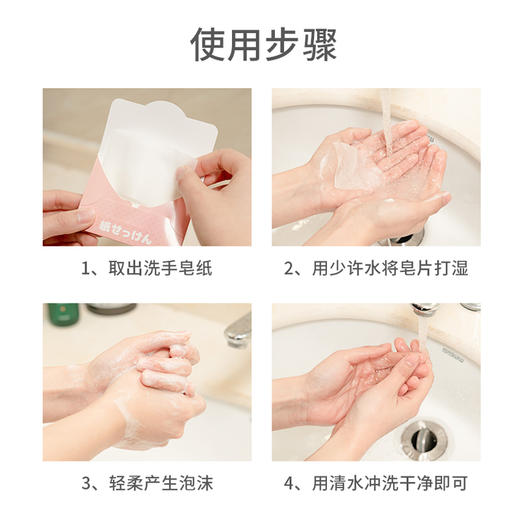 使用步骤

紙せっけん

1、取出洗手皂纸

2、用少许水将皂片打湿

3、轻柔产生泡沫

4、用清水冲洗干净即可