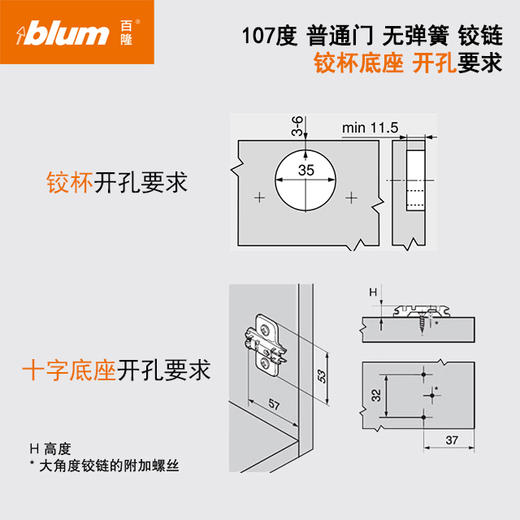 blum 百隆®

107度 普通门 无弹簧 铰链
铰杯底座 开孔要求

铰杯开孔要求

3-6
min 11.5
35

十字底座开孔要求

53
57

H
*
32
*
37

H 高度
* 大角度铰链的附加螺丝