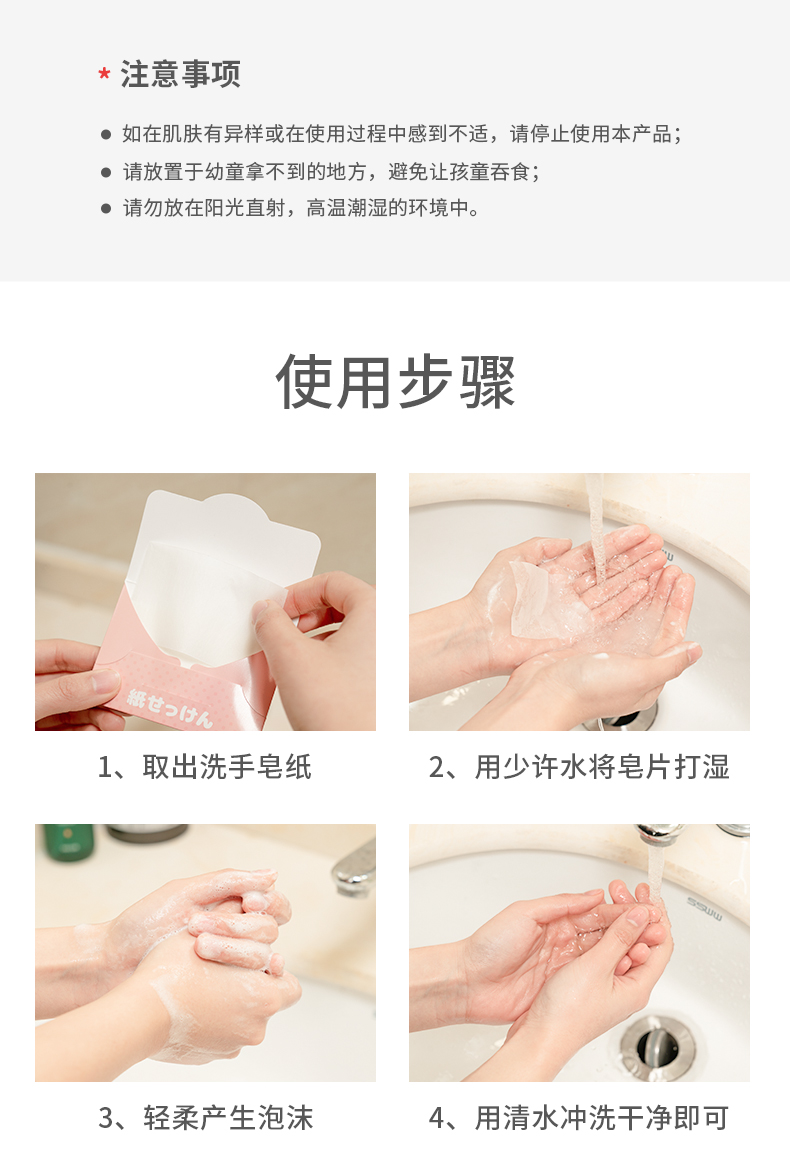 * 注意事项

● 如在肌肤有异样或在使用过程中感到不适，请停止使用本产品；
● 请放置于幼童拿不到的地方，避免让孩童吞食；
● 请勿放在阳光直射，高温潮湿的环境中。

使用步骤

紙せっけん

1、取出洗手皂纸

2、用少许水将皂片打湿

3、轻柔产生泡沫

4、用清水冲洗干净即可