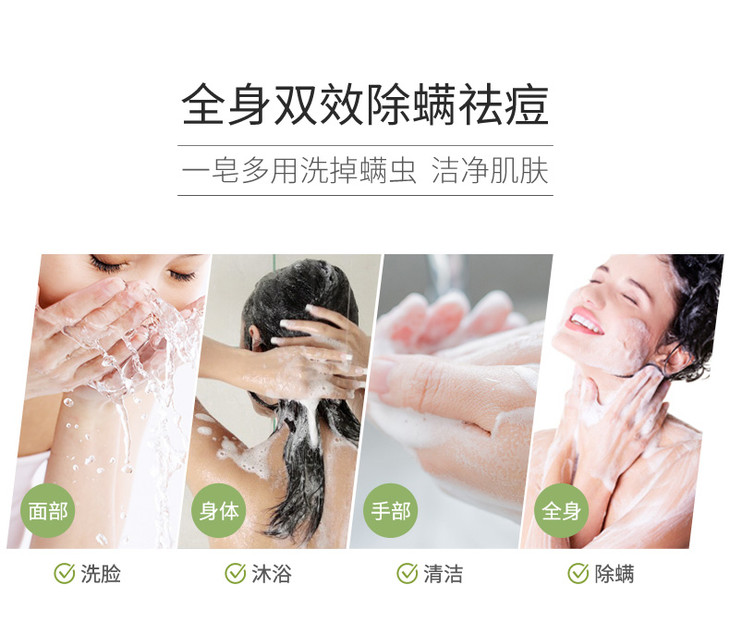 全身双效除螨祛痘

一皂多用洗掉螨虫 洁净肌肤

面部

身体

手部

全身

洗脸

沐浴

清洁

除螨