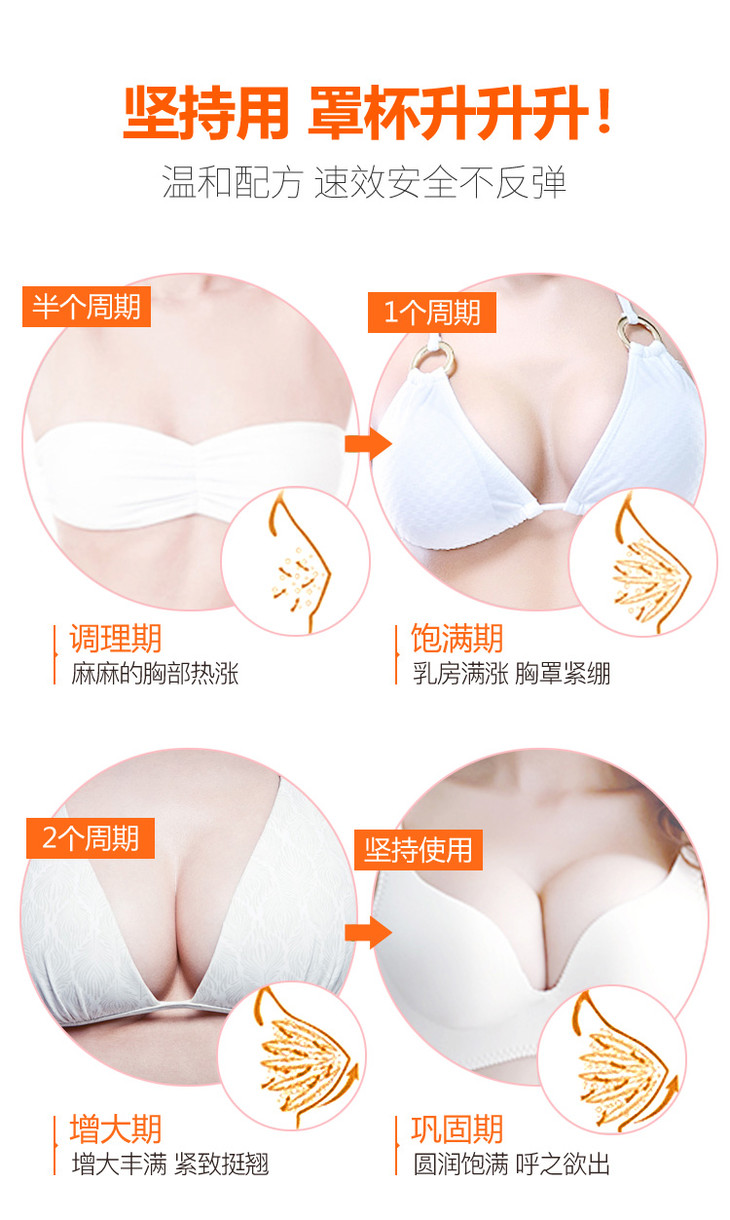 坚持用 罩杯升升升！
温和配方 速效安全不反弹

半个周期

调理期
麻麻的胸部热涨

1个周期

饱满期
乳房满涨 胸罩紧绷

2个周期

增大期
增大丰满 紧致挺翘

坚持使用

巩固期
圆润饱满 呼之欲出