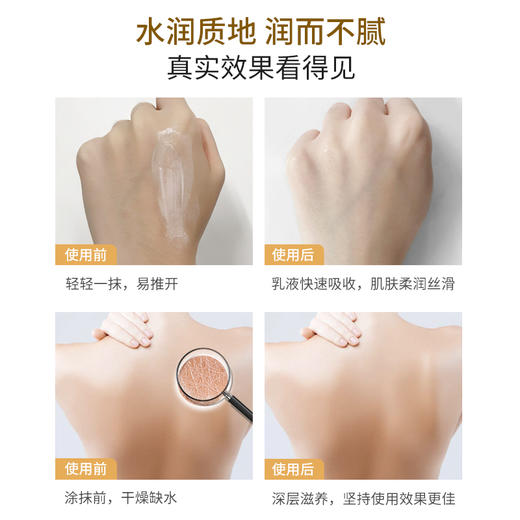 水润质地 润而不腻
真实效果看得见

使用前
轻轻一抹，易推开

使用后
乳液快速吸收，肌肤柔润丝滑

使用前
涂抹前，干燥缺水

使用后
深层滋养，坚持使用效果更佳