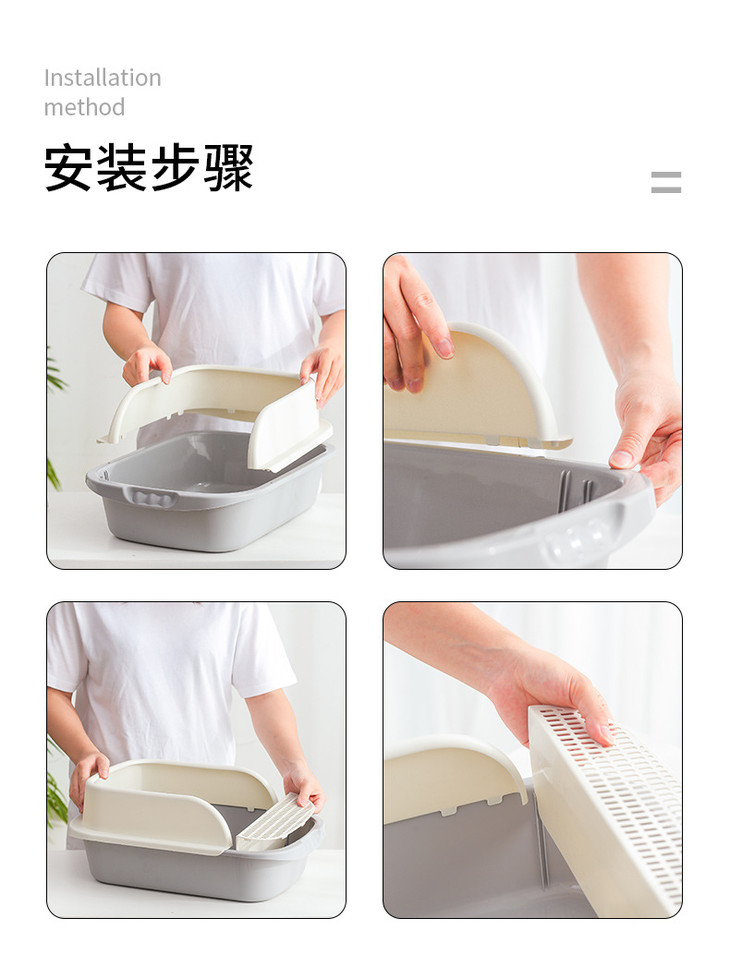 Installation method

安装步骤