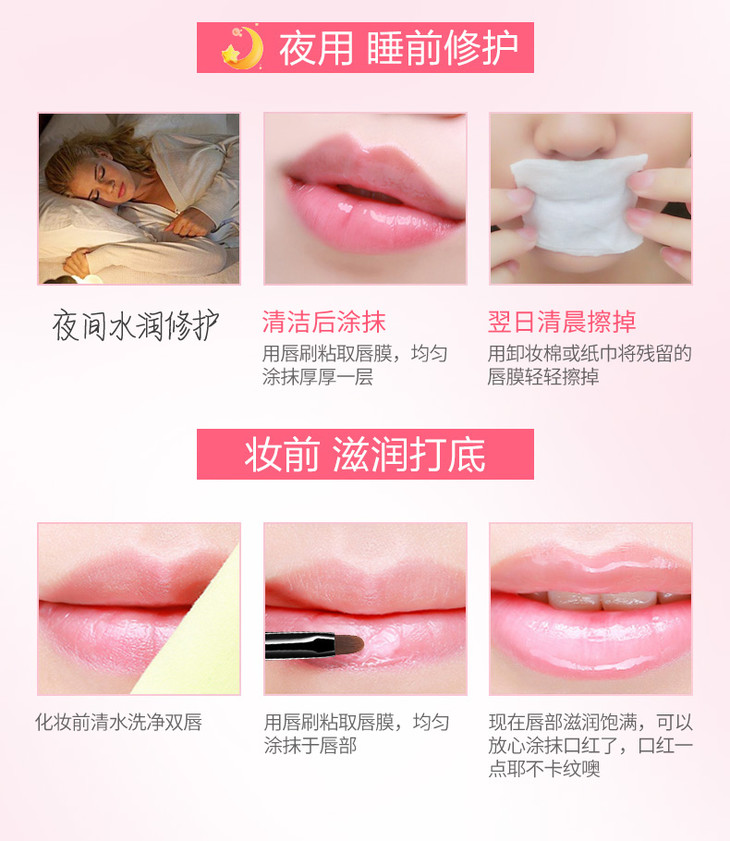 夜用 睡前修护

夜间水润修护

清洁后涂抹
用唇刷粘取唇膜，均匀涂抹厚厚一层

翌日清晨擦掉
用卸妆棉或纸巾将残留的唇膜轻轻擦掉

妆前 滋润打底

化妆前清水洗净双唇

用唇刷粘取唇膜，均匀涂抹于唇部

现在唇部滋润饱满，可以放心涂抹口红了，口红一点耶不卡纹噢