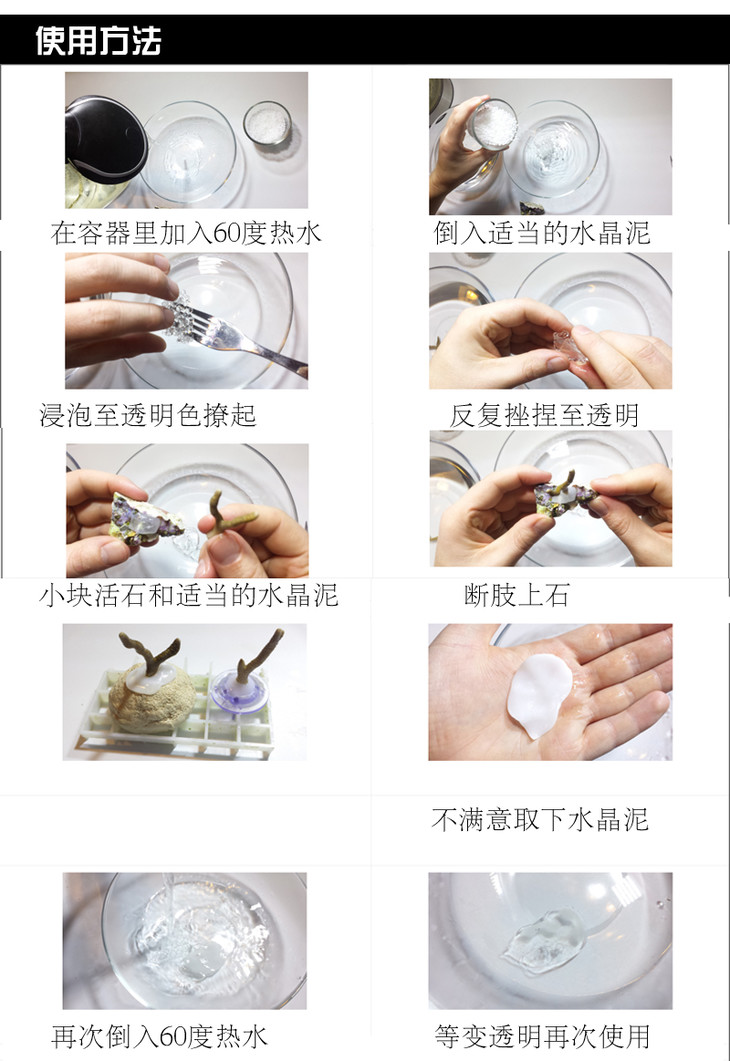 使用方法

在容器里加入60度热水

倒入适当的水晶泥

浸泡至透明色撩起

反复挫捏至透明

小块活石和适当的水晶泥

断肢上石

不满意取下水晶泥

再次倒入60度热水

等变透明再次使用