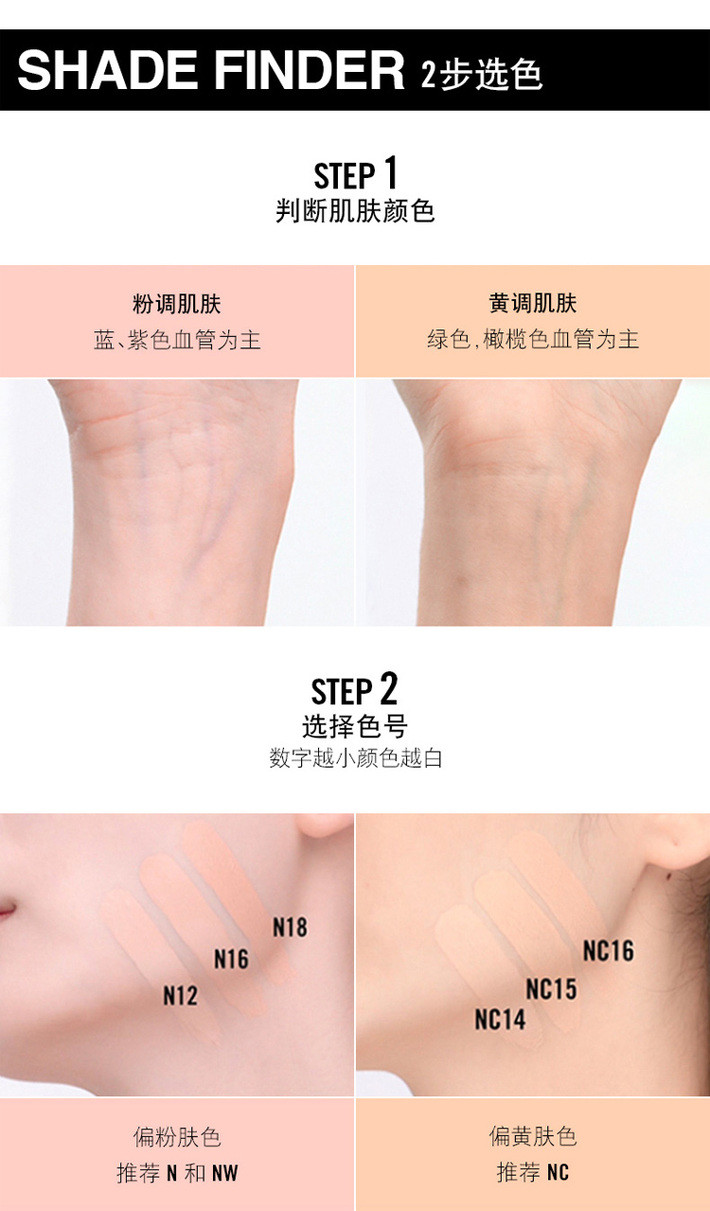 SHADE FINDER 2步选色

STEP 1
判断肌肤颜色

粉调肌肤
蓝、紫色血管为主

黄调肌肤
绿色，橄榄色血管为主

STEP 2
选择色号
数字越小颜色越白

N18
N16
N12

NC16
NC15
NC14

偏粉肤色
推荐 N 和 NW

偏黄肤色
推荐 NC