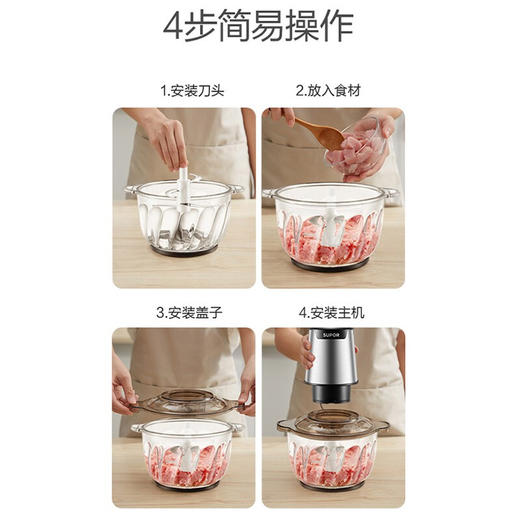 4步简易操作

1.安装刀头

2.放入食材

3.安装盖子

4.安装主机

SUPOR