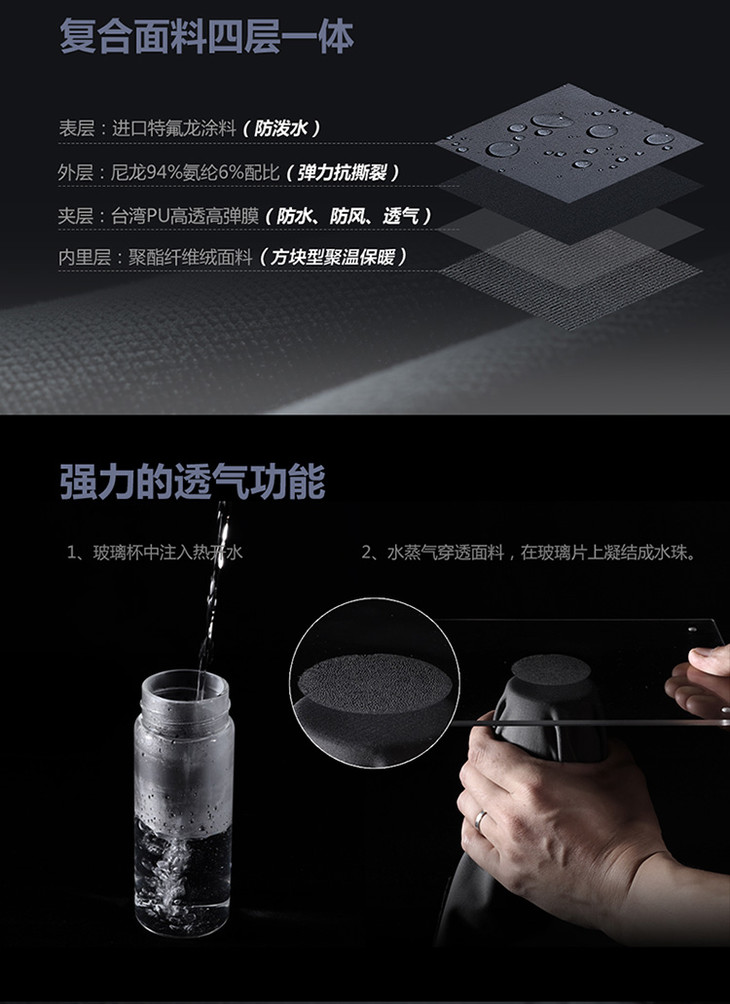 复合面料四层一体

表层：进口特氟龙涂料（防泼水）

外层：尼龙94%氨纶6%配比（弹力抗撕裂）

夹层：台湾PU高透高弹膜（防水、防风、透气）

内里层：聚酯纤维绒面料（方块型聚温保暖）

强力的透气功能

1、玻璃杯中注入热开水

2、水蒸气穿透面料，在玻璃片上凝结成水珠。