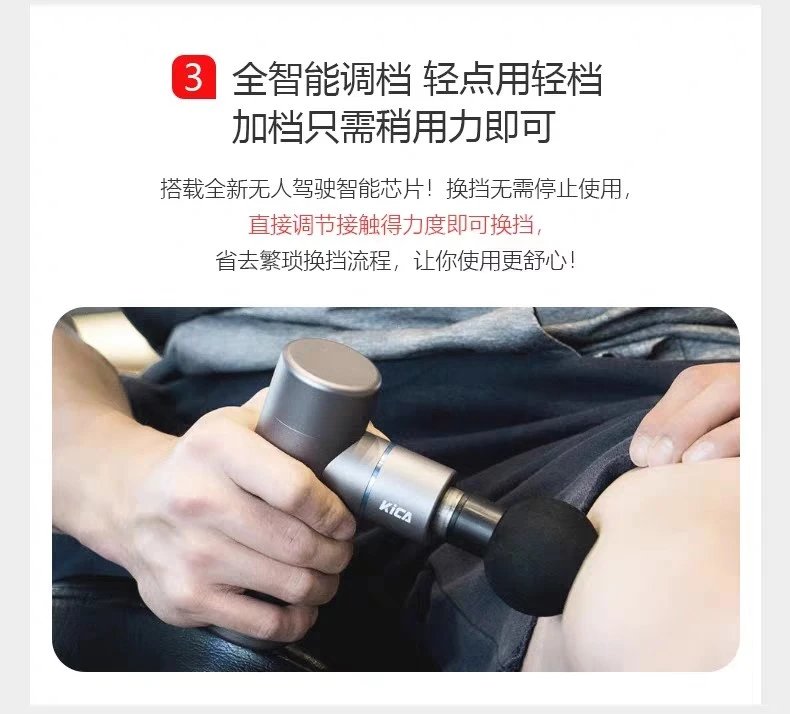 3 全智能调档 轻点用轻档
加档只需稍用力即可

搭载全新无人驾驶智能芯片！换挡无需停止使用，
直接调节接触得力度即可换挡，
省去繁琐换挡流程，让你使用更舒心！

KiCA