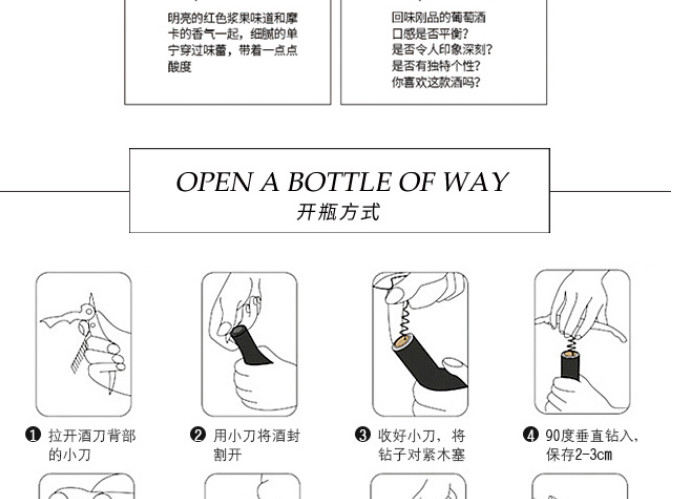 明亮的红色浆果味道和摩卡的香气一起，细腻的单宁穿过味蕾，带着一点点酸度

回味刚品的葡萄酒
口感是否平衡？
是否令人印象深刻？
是否有独特个性？
你喜欢这款酒吗？

OPEN A BOTTLE OF WAY
开瓶方式

❶ 拉开酒刀背部的小刀

❷ 用小刀将酒封割开

❸ 收好小刀，将钻子对紧木塞

❹ 90度垂直钻入，保存2-3cm