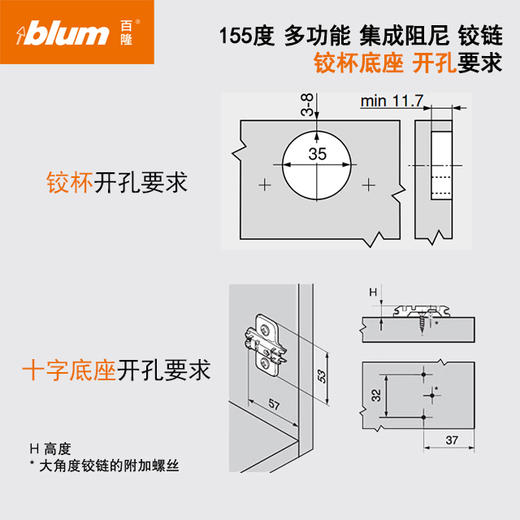 blum 百隆®

155度 多功能 集成阻尼 铰链
铰杯底座 开孔要求

铰杯开孔要求

3-8
min 11.7
35

十字底座开孔要求

H
*
53
57
32
*
37

H 高度
* 大角度铰链的附加螺丝