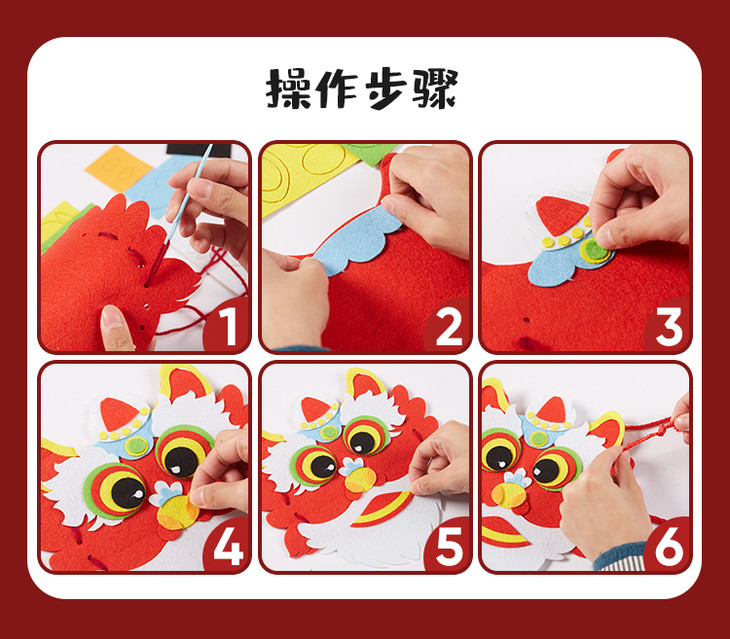 操作步骤

1

2

3

4

5

6