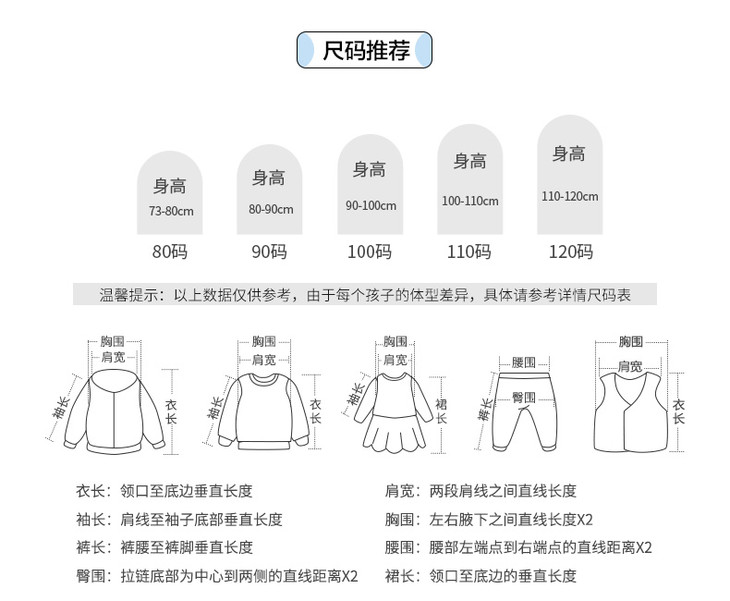 尺码推荐

身高
73-80cm
80码

身高
80-90cm
90码

身高
90-100cm
100码

身高
100-110cm
110码

身高
110-120cm
120码

温馨提示：以上数据仅供参考，由于每个孩子的体型差异，具体请参考详情尺码表

胸围
肩宽
袖长
衣长

胸围
肩宽
袖长
衣长

胸围
肩宽
袖长
裙长

腰围
臀围
裤长

胸围
肩宽
衣长

衣长：领口至底边垂直长度
袖长：肩线至袖子底部垂直长度
裤长：裤腰至裤脚垂直长度
臀围：拉链底部为中心到两侧的直线距离X2

肩宽：两段肩线之间直线长度
胸围：左右腋下之间直线长度X2
腰围：腰部左端点到右端点的直线距离X2
裙长：领口至底边的垂直长度