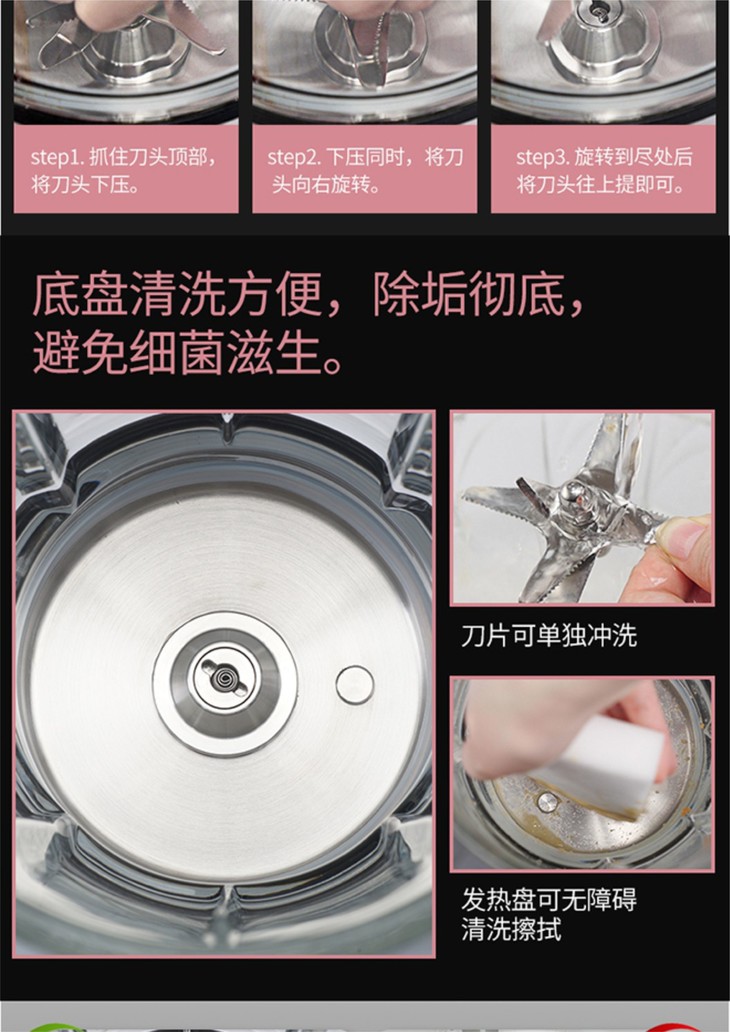 step1. 抓住刀头顶部，将刀头下压。

step2. 下压同时，将刀头向右旋转。

step3. 旋转到尽处后将刀头往上提即可。

底盘清洗方便，除垢彻底，避免细菌滋生。

刀片可单独冲洗

发热盘可无障碍清洗擦拭