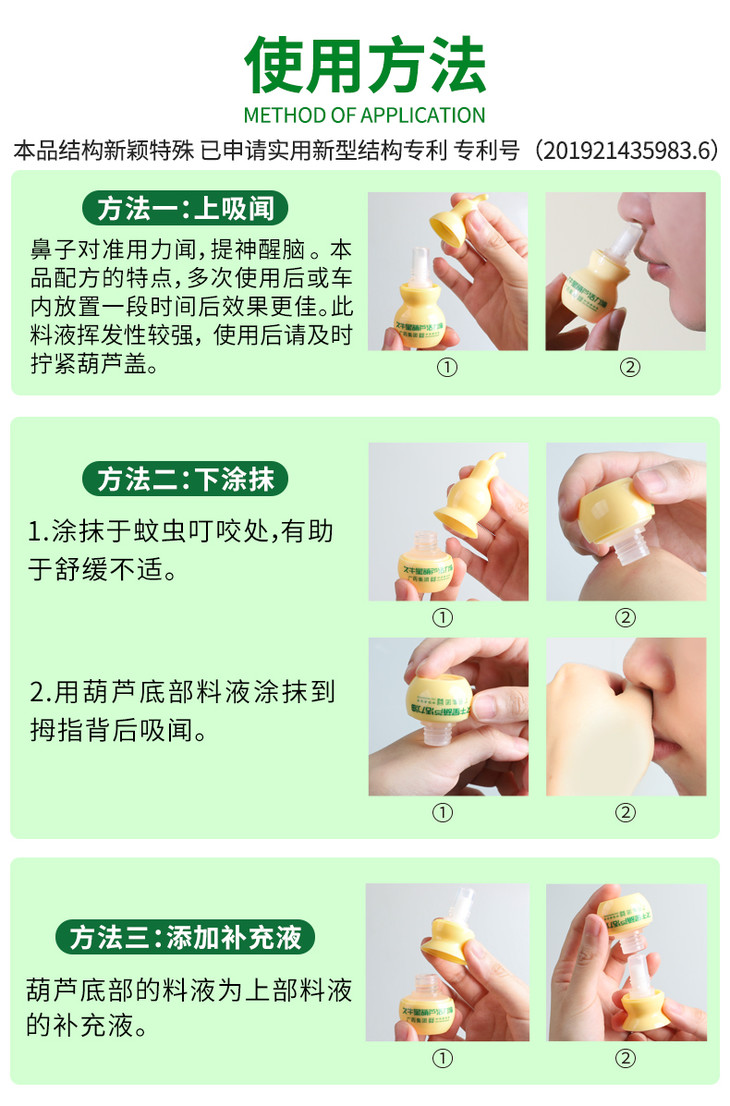 使用方法
METHOD OF APPLICATION

本品结构新颖特殊 已申请实用新型结构专利 专利号（201921435983.6）

方法一：上吸闻

鼻子对准用力闻，提神醒脑。本品配方的特点，多次使用后或车内放置一段时间后效果更佳。此料液挥发性较强，使用后请及时拧紧葫芦盖。

①
②

方法二：下涂抹

1.涂抹于蚊虫叮咬处，有助于舒缓不适。

①
②

2.用葫芦底部料液涂抹到拇指背后吸闻。

①
②

方法三：添加补充液

葫芦底部的料液为上部料液的补充液。

①
②