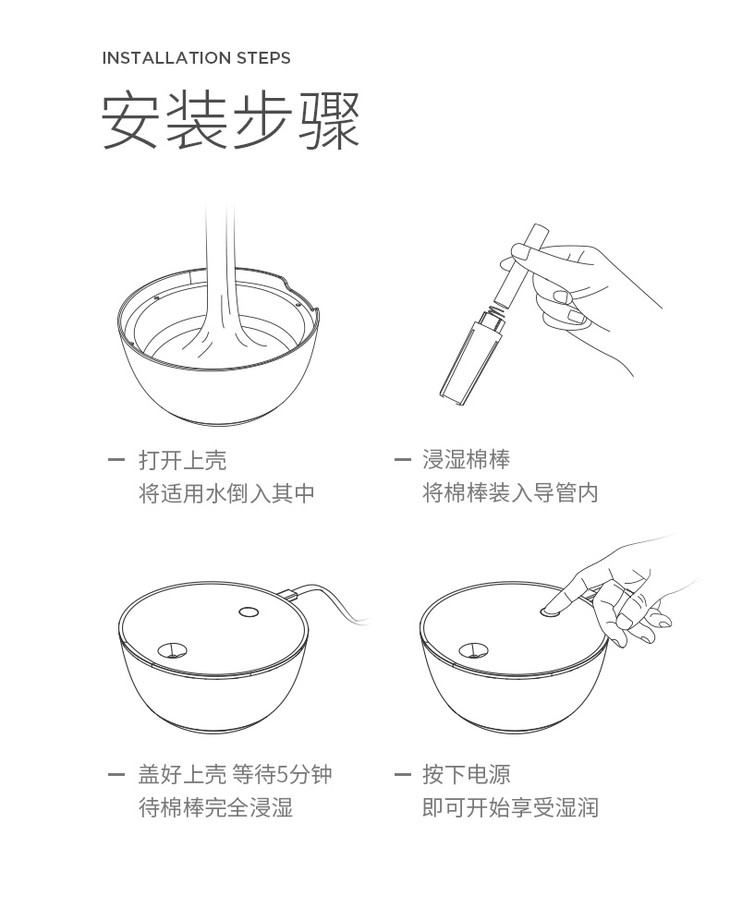 INSTALLATION STEPS

安装步骤

— 打开上壳
将适用水倒入其中

— 浸湿棉棒
将棉棒装入导管内

— 盖好上壳 等待5分钟
待棉棒完全浸湿

— 按下电源
即可开始享受湿润