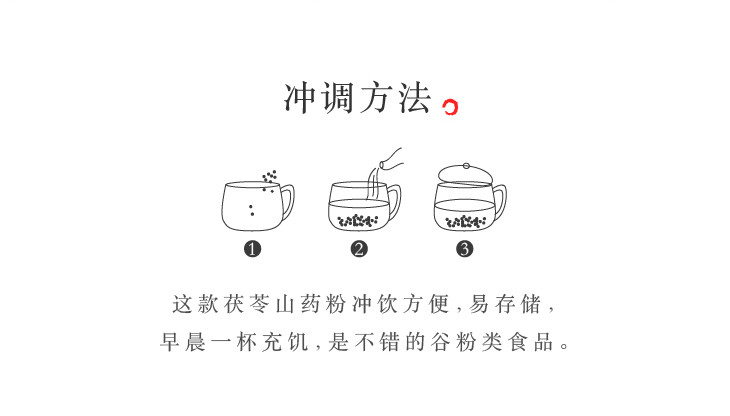 冲调方法

❶ ❷ ❸

这款茯苓山药粉冲饮方便，易存储，
早晨一杯充饥，是不错的谷粉类食品。