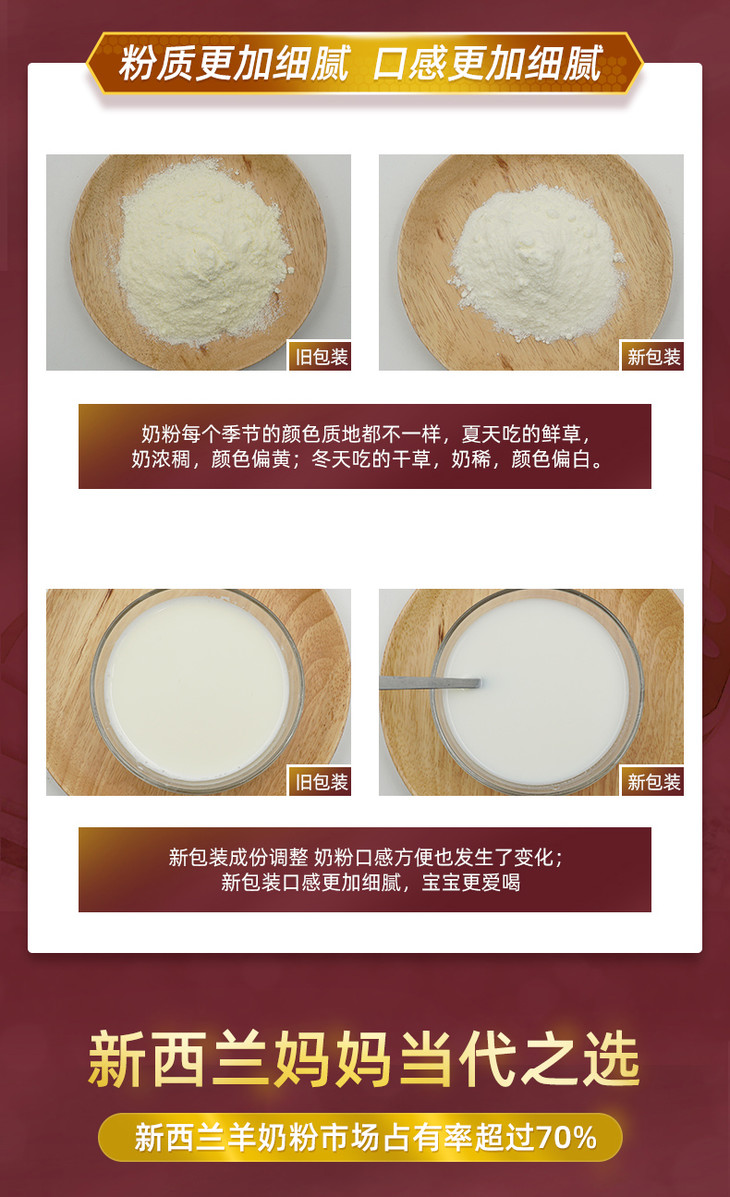 粉质更加细腻 口感更加细腻

旧包装

新包装

奶粉每个季节的颜色质地都不一样，夏天吃的鲜草，奶浓稠，颜色偏黄；冬天吃的干草，奶稀，颜色偏白。

旧包装

新包装

新包装成份调整 奶粉口感方便也发生了变化；新包装口感更加细腻，宝宝更爱喝

新西兰妈妈当代之选

新西兰羊奶粉市场占有率超过70%