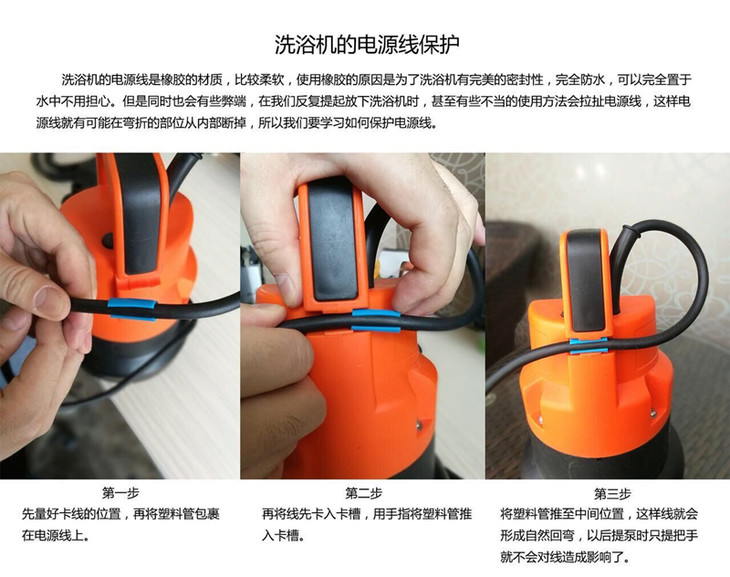 洗浴机的电源线保护

洗浴机的电源线是橡胶的材质，比较柔软，使用橡胶的原因是为了洗浴机有完美的密封性，完全防水，可以完全置于水中不用担心。但是同时也会有些弊端，在我们反复提起放下洗浴机时，甚至有些不当的使用方法会拉扯电源线，这样电源线就有可能在弯折的部位从内部断掉，所以我们要学习如何保护电源线。

第一步
先量好卡线的位置，再将塑料管包裹在电源线上。

第二步
再将线先卡入卡槽，用手指将塑料管推入卡槽。

第三步
将塑料管推至中间位置，这样线就会形成自然回弯，以后提泵时只提把手就不会对线造成影响了。