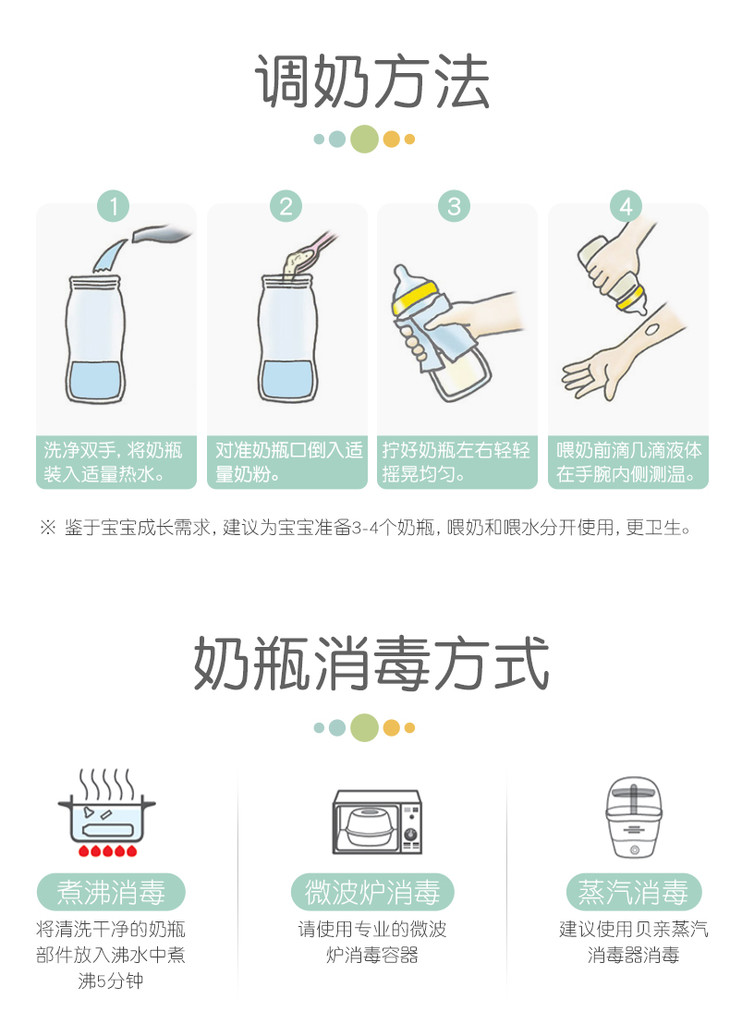 调奶方法

1
洗净双手，将奶瓶装入适量热水。

2
对准奶瓶口倒入适量奶粉。

3
拧好奶瓶左右轻轻摇晃均匀。

4
喂奶前滴几滴液体在手腕内侧测温。

※ 鉴于宝宝成长需求，建议为宝宝准备3-4个奶瓶，喂奶和喂水分开使用，更卫生。

奶瓶消毒方式

煮沸消毒
将清洗干净的奶瓶部件放入沸水中煮沸5分钟

微波炉消毒
请使用专业的微波炉消毒容器

蒸汽消毒
建议使用贝亲蒸汽消毒器消毒