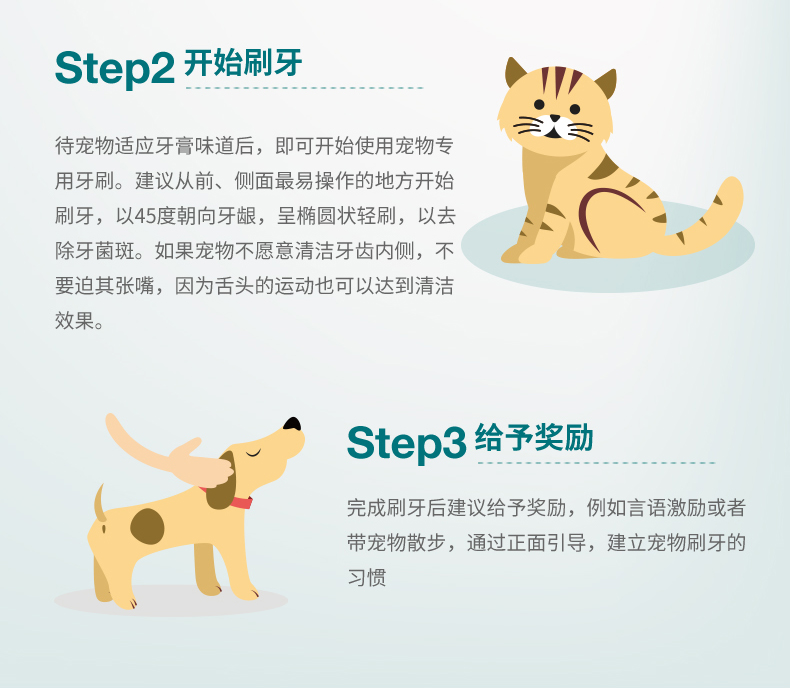 Step2 开始刷牙

待宠物适应牙膏味道后，即可开始使用宠物专用牙刷。建议从前、侧面最易操作的地方开始刷牙，以45度朝向牙龈，呈椭圆状轻刷，以去除牙菌斑。如果宠物不愿意清洁牙齿内侧，不要迫其张嘴，因为舌头的运动也可以达到清洁效果。

Step3 给予奖励

完成刷牙后建议给予奖励，例如言语激励或者带宠物散步，通过正面引导，建立宠物刷牙的习惯