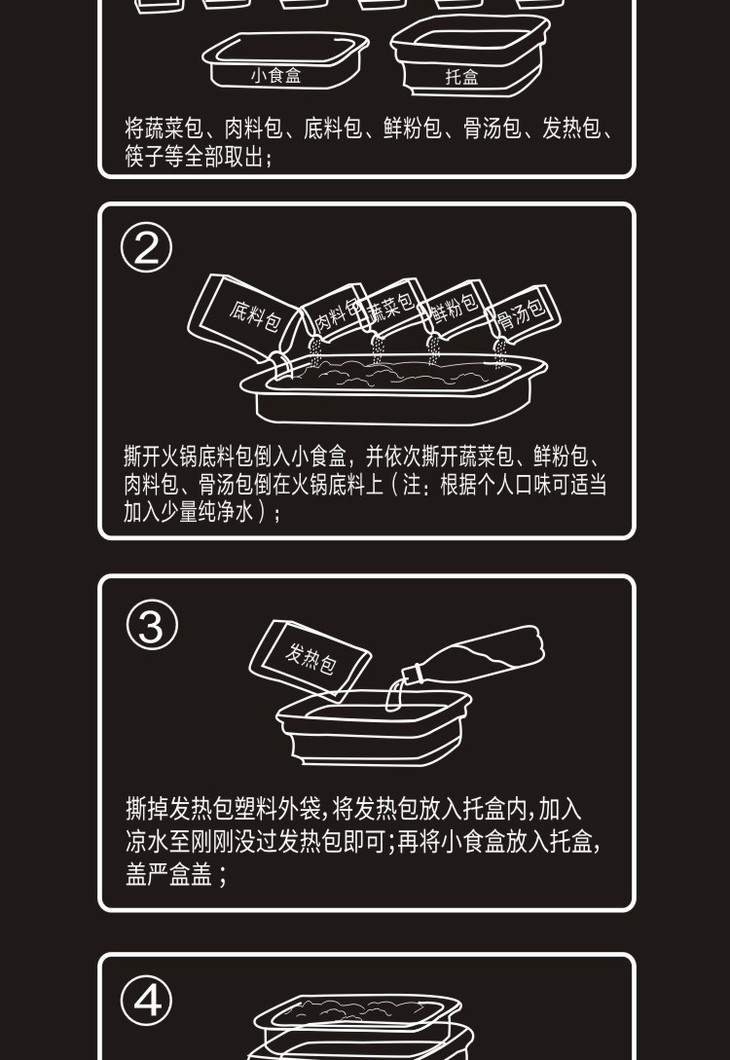 小食盒

托盒

将蔬菜包、肉料包、底料包、鲜粉包、骨汤包、发热包、筷子等全部取出；

②

底料包

肉料包

蔬菜包

鲜粉包

骨汤包

撕开火锅底料包倒入小食盒，并依次撕开蔬菜包、鲜粉包、肉料包、骨汤包倒在火锅底料上（注：根据个人口味可适当加入少量纯净水）；

③

发热包

撕掉发热包塑料外袋，将发热包放入托盒内，加入凉水至刚刚没过发热包即可；再将小食盒放入托盒，盖严盒盖；

④