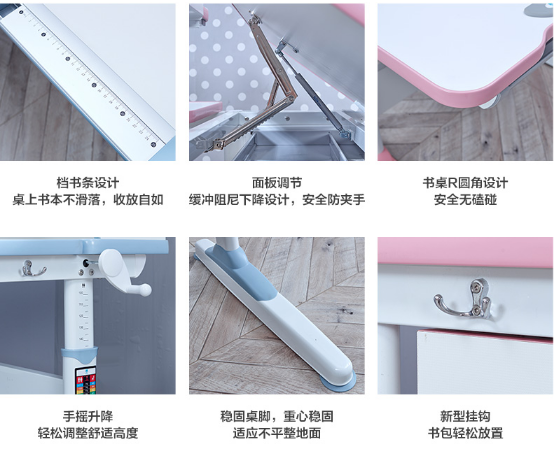 档书条设计
桌上书本不滑落，收放自如

面板调节
缓冲阻尼下降设计，安全防夹手

书桌R圆角设计
安全无磕碰

手摇升降
轻松调整舒适高度

稳固桌脚，重心稳固
适应不平整地面

新型挂钩
书包轻松放置