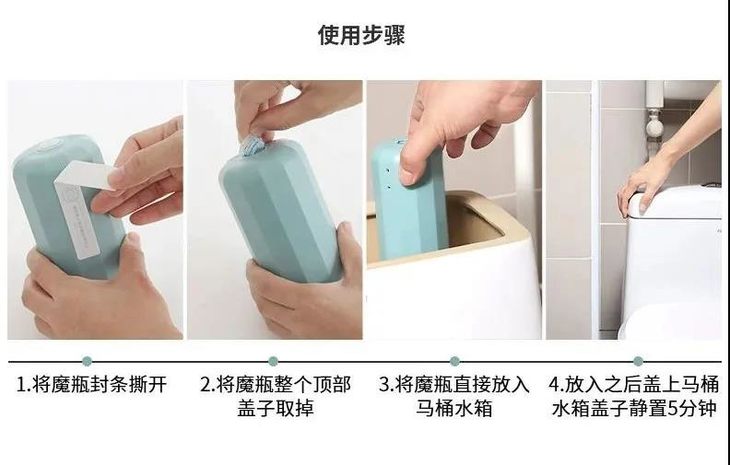 使用步骤

1.将魔瓶封条撕开

2.将魔瓶整个顶部盖子取掉

3.将魔瓶直接放入马桶水箱

4.放入之后盖上马桶水箱盖子静置5分钟