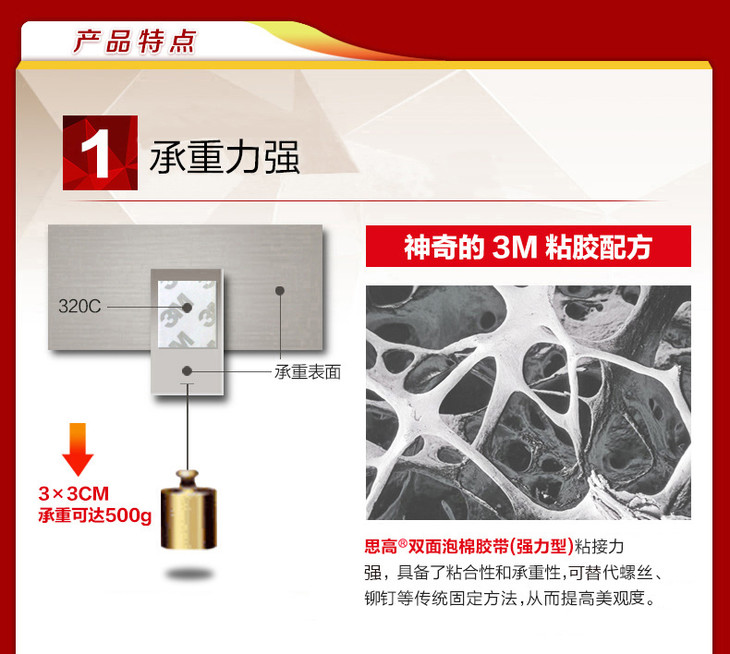 产品特点

1 承重力强

320C

承重表面

3×3CM
承重可达500g

神奇的 3M 粘胶配方

思高®双面泡棉胶带(强力型)粘接力强，具备了粘合性和承重性,可替代螺丝、铆钉等传统固定方法,从而提高美观度。