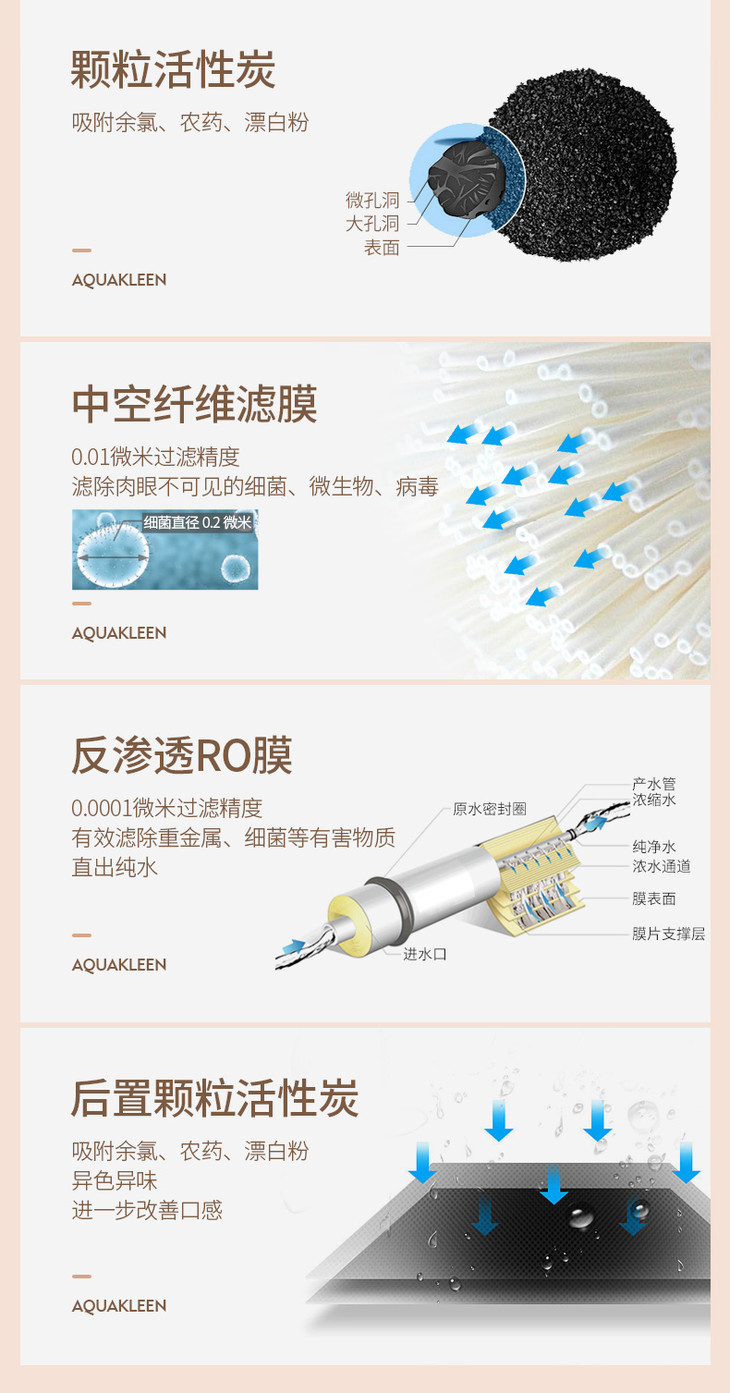 颗粒活性炭

吸附余氯、农药、漂白粉

微孔洞
大孔洞
表面

AQUAKLEEN

中空纤维滤膜

0.01微米过滤精度
滤除肉眼不可见的细菌、微生物、病毒

细菌直径 0.2 微米

AQUAKLEEN

反渗透RO膜

0.0001微米过滤精度
有效滤除重金属、细菌等有害物质
直出纯水

原水密封圈
产水管
浓缩水
纯净水
浓水通道
膜表面
膜片支撑层
进水口

AQUAKLEEN

后置颗粒活性炭

吸附余氯、农药、漂白粉
异色异味
进一步改善口感

AQUAKLEEN