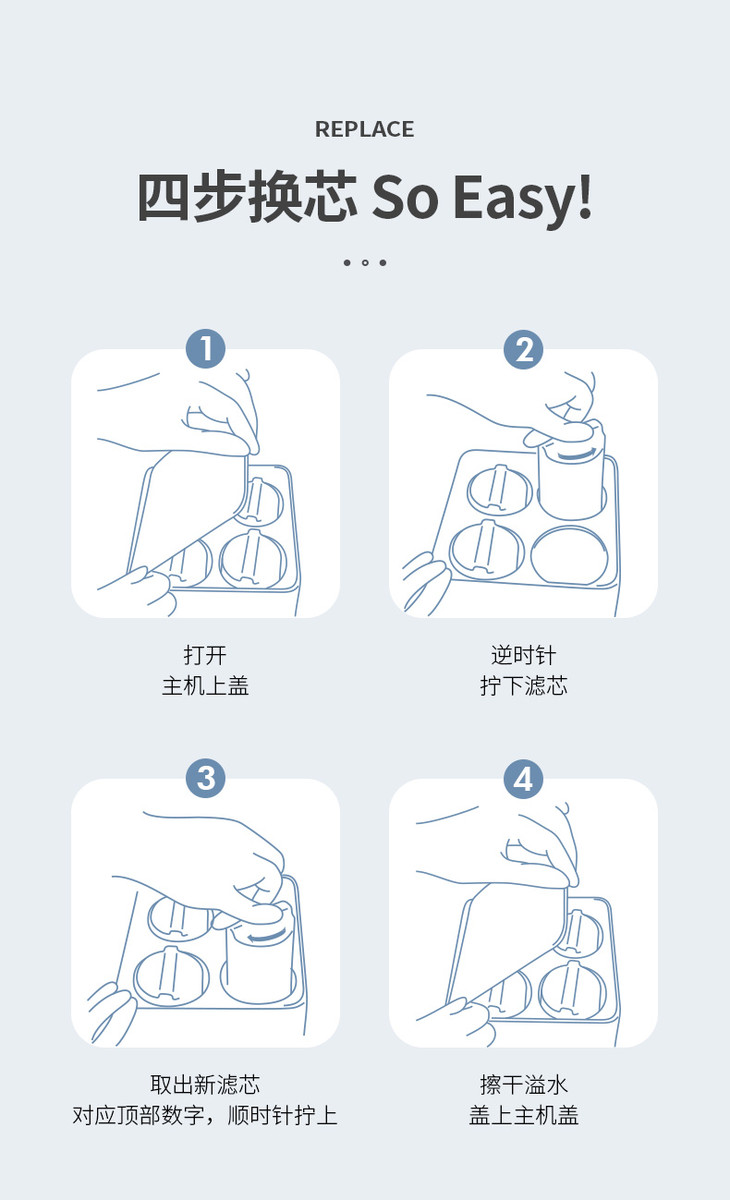 REPLACE

四步换芯 So Easy!

1

打开
主机上盖

2

逆时针
拧下滤芯

3

取出新滤芯
对应顶部数字，顺时针拧上

4

擦干溢水
盖上主机盖