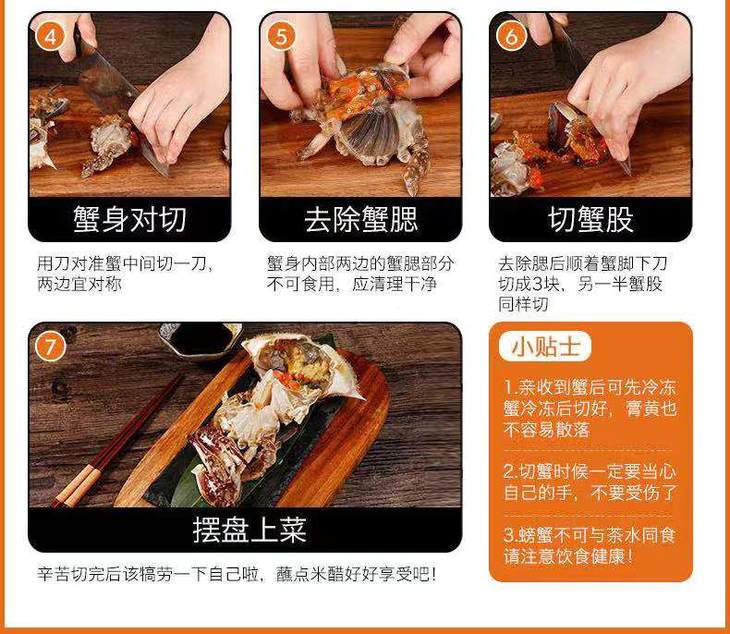 4

蟹身对切

用刀对准蟹中间切一刀，两边宜对称

5

去除蟹腮

蟹身内部两边的蟹腮部分不可食用，应清理干净

6

切蟹股

去除腮后顺着蟹脚下刀切成3块、另一半蟹股同样切

7

摆盘上菜

辛苦切完后该犒劳一下自己啦，蘸点米醋好好享受吧！

小贴士

1.亲收到蟹后可先冷冻蟹冷冻后切好，膏黄也不容易散落

2.切蟹时候一定要当心自己的手，不要受伤了

3.螃蟹不可与茶水同食请注意饮食健康！