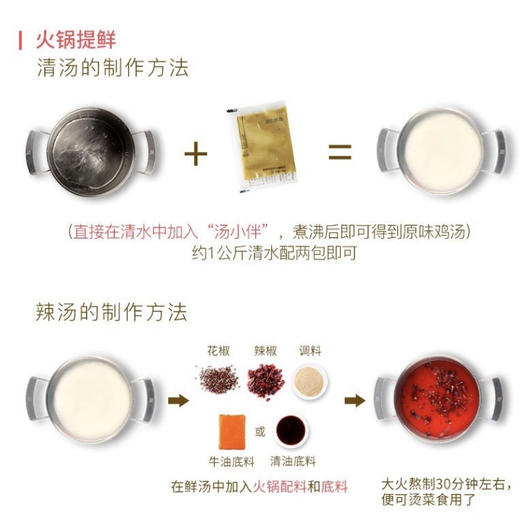 火锅提鲜
清汤的制作方法

+ =

（直接在清水中加入“汤小伴”，煮沸后即可得到原味鸡汤）
约1公斤清水配两包即可

辣汤的制作方法

花椒 辣椒 调料

或

牛油底料 清油底料

在鲜汤中加入火锅配料和底料

大火熬制30分钟左右，便可烫菜食用了