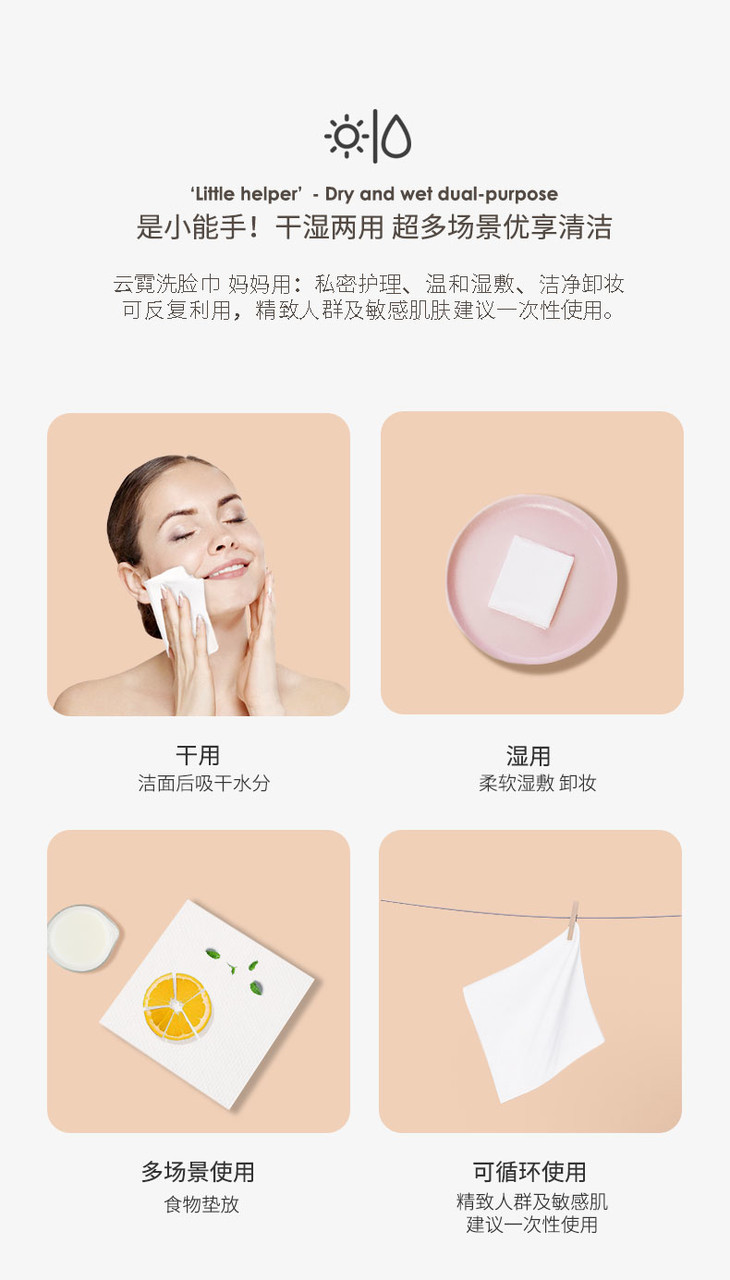 ‘Little helper’ - Dry and wet dual-purpose
是小能手！干湿两用 超多场景优享清洁

云霓洗脸巾 妈妈用：私密护理、温和湿敷、洁净卸妆
可反复利用，精致人群及敏感肌肤建议一次性使用。

干用
洁面后吸干水分

湿用
柔软湿敷 卸妆

多场景使用
食物垫放

可循环使用
精致人群及敏感肌
建议一次性使用