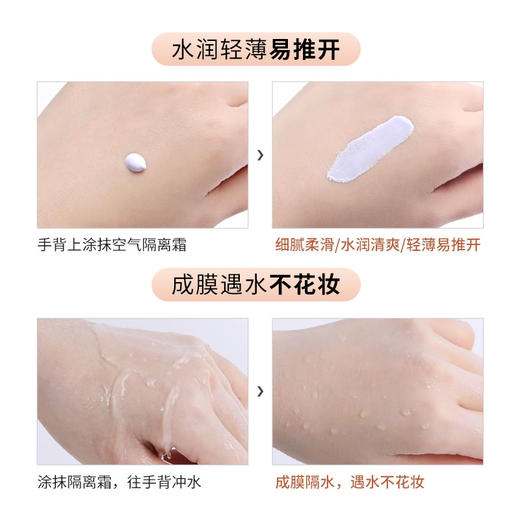 水润轻薄易推开

›

手背上涂抹空气隔离霜

细腻柔滑/水润清爽/轻薄易推开

成膜遇水不花妆

›

涂抹隔离霜，往手背冲水

成膜隔水，遇水不花妆