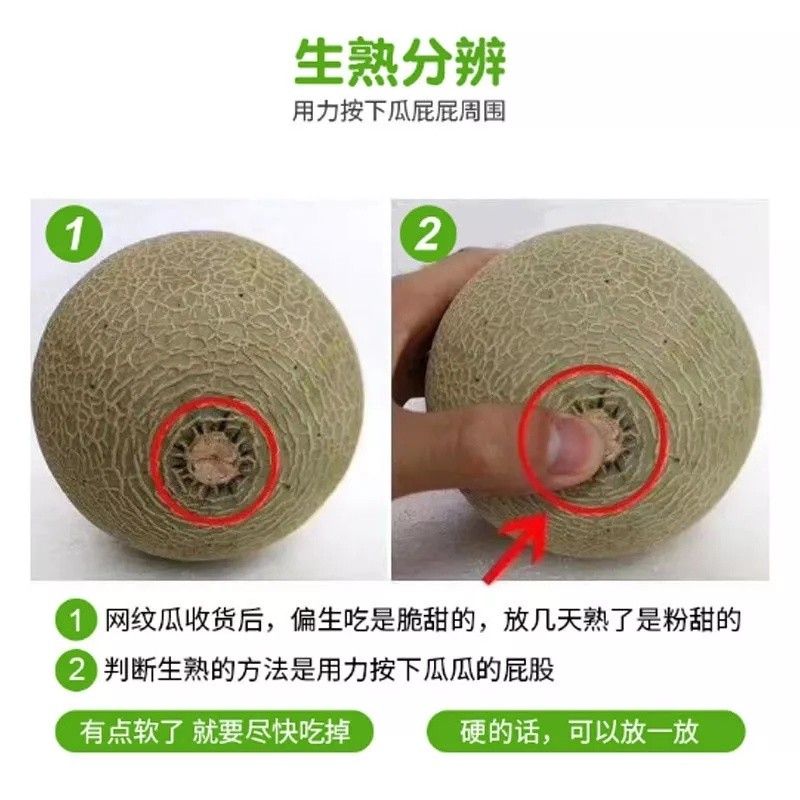 生熟分辨
用力按下瓜屁屁周围

1

2

1 网纹瓜收货后，偏生吃是脆甜的，放几天熟了是粉甜的
2 判断生熟的方法是用力按下瓜瓜的屁股

有点软了 就要尽快吃掉

硬的话，可以放一放