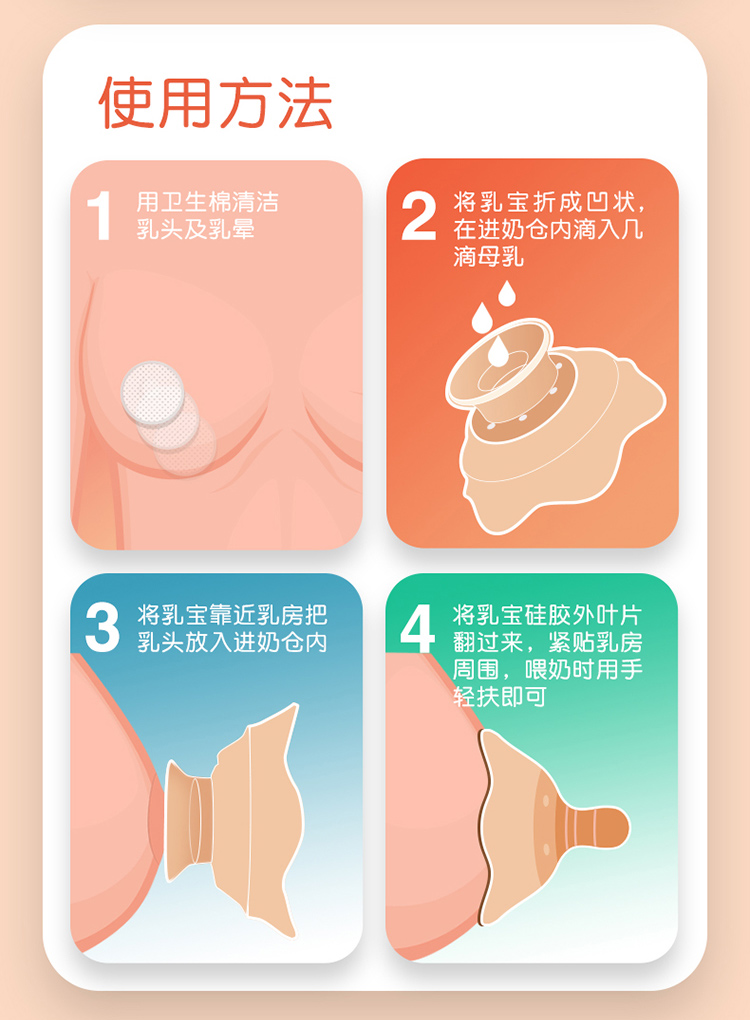 使用方法

1 用卫生棉清洁乳头及乳晕

2 将乳宝折成凹状，在进奶仓内滴入几滴母乳

3 将乳宝靠近乳房把乳头放入进奶仓内

4 将乳宝硅胶外叶片翻过来，紧贴乳房周围，喂奶时用手轻扶即可