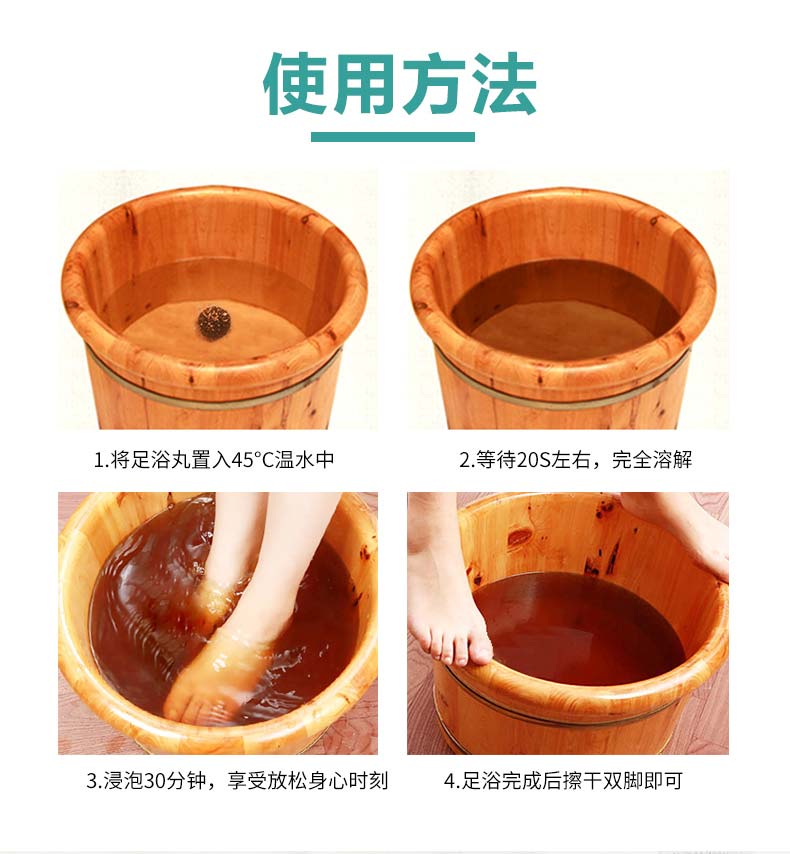 使用方法

1.将足浴丸置入45°C温水中

2.等待20S左右，完全溶解

3.浸泡30分钟，享受放松身心时刻

4.足浴完成后擦干双脚即可